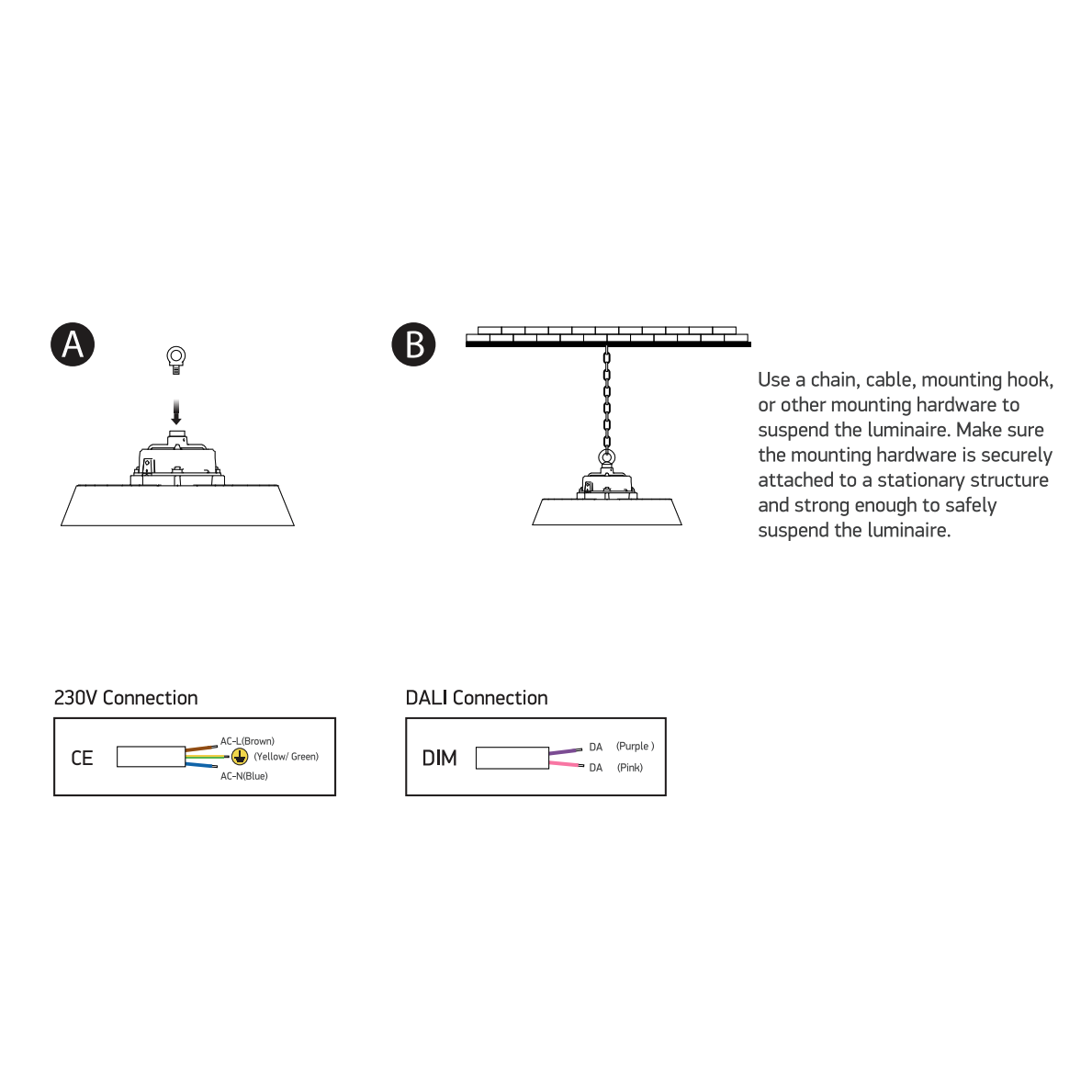 A

B

Use a chain, cable, mounting hook, or other mounting hardware to suspend the luminaire. Make sure the mounting hardware is securely attached to a stationary structure and strong enough to safely suspend the luminaire.

230V Connection

CE

AC-L(Brown)

(Yellow/ Green)

AC-N(Blue)

DALI Connection

DIM

DA (Purple )

DA (Pink)